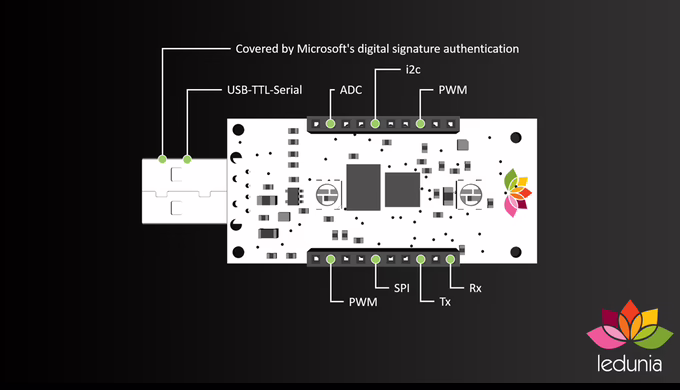 Covered by Microsoft's digital signature authentication

USB-TTL-Serial

ADC

i2c

PWM

PWM

SPI

Tx

Rx

ledunia