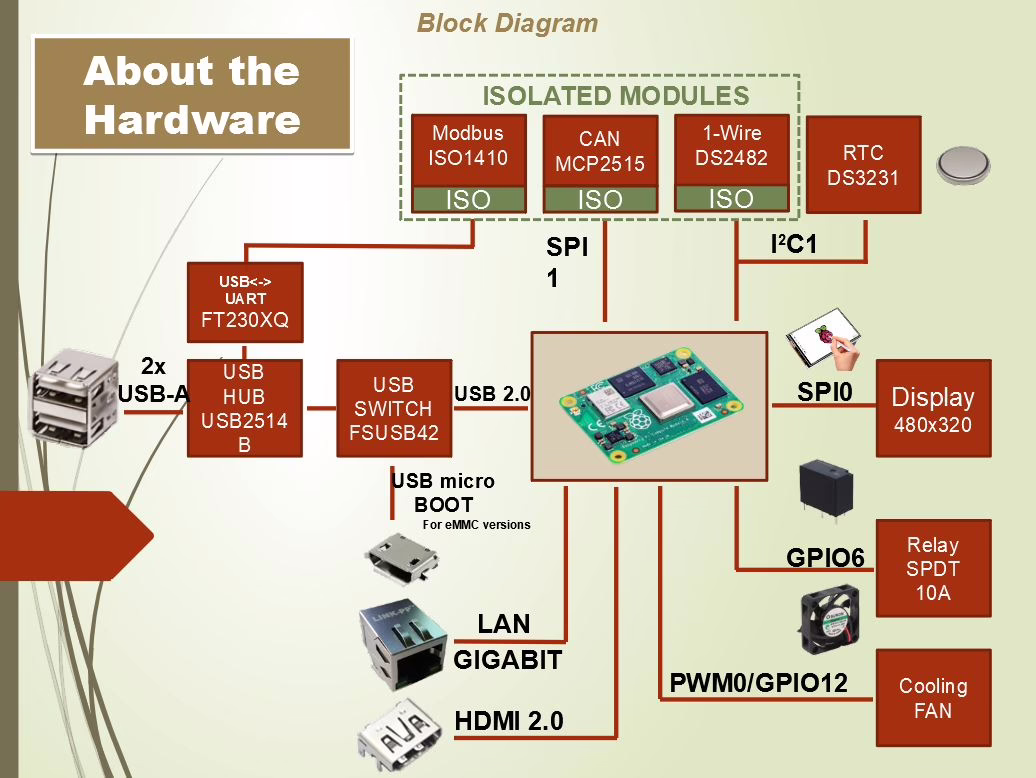 Block Diagram

About the Hardware

ISOLATED MODULES

Modbus ISO1410
ISO

CAN MCP2515
ISO

1-Wire DS2482
ISO

RTC DS3231

SPI 1

I²C1

USB<-> UART FT230XQ

2x USB-A

USB HUB USB2514 B

USB SWITCH FSUSB42

USB 2.0

SPI0

Display 480x320

USB micro BOOT
For eMMC versions

GPIO6

Relay SPDT 10A

LAN GIGABIT

PWM0/GPIO12

Cooling FAN

HDMI 2.0